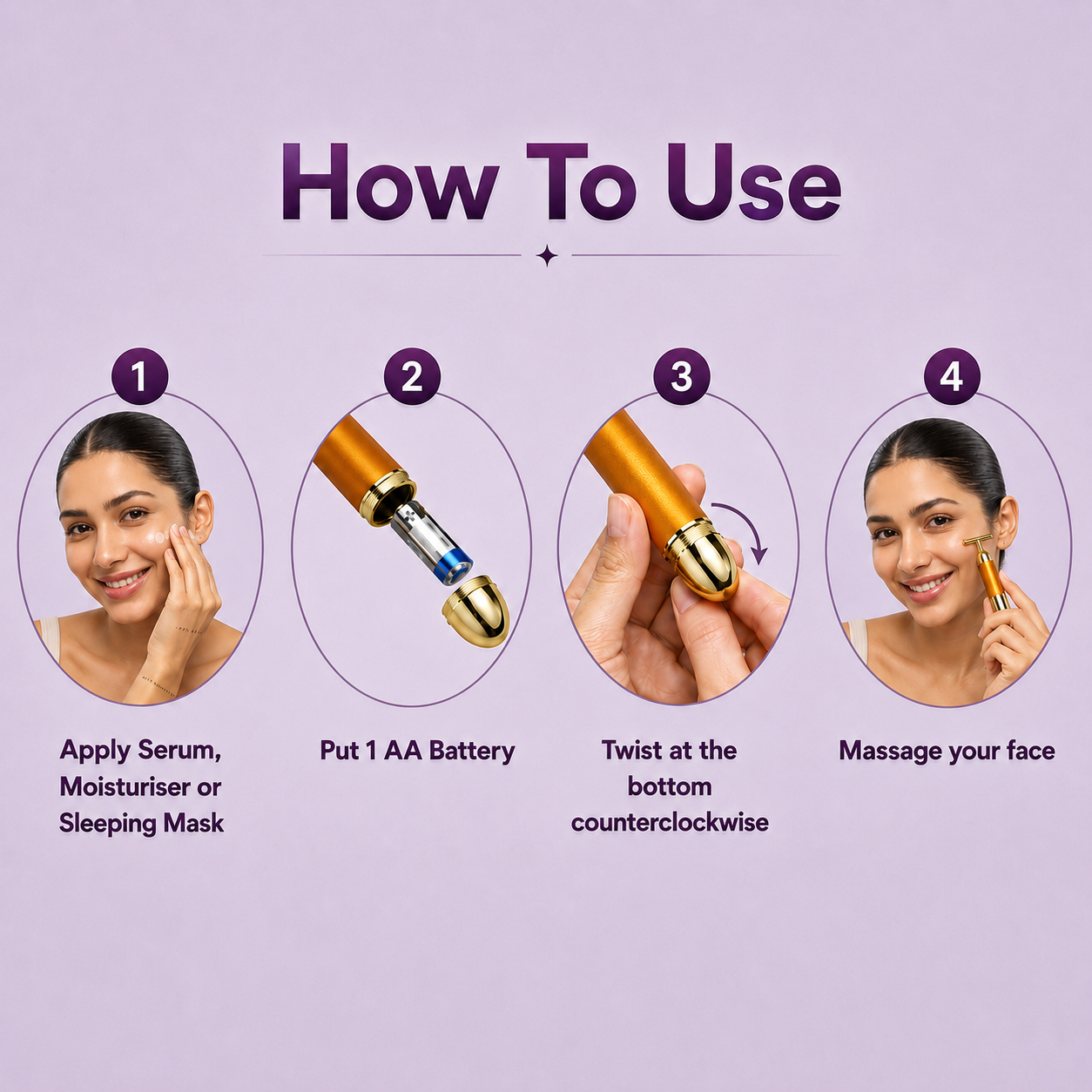 How To Use

1

Apply Serum, Moisturiser or Sleeping Mask

2

Put 1 AA Battery

3

Twist at the bottom counterclockwise

4

Massage your face